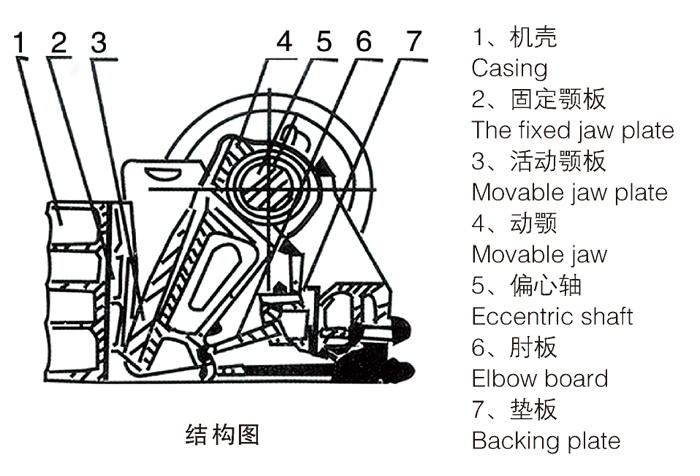 1 2 3 4 5 6 7

结构图

1、机壳
Casing
2、固定颚板
The fixed jaw plate
3、活动颚板
Movable jaw plate
4、动颚
Movable jaw
5、偏心轴
Eccentric shaft
6、肘板
Elbow board
7、垫板
Backing plate